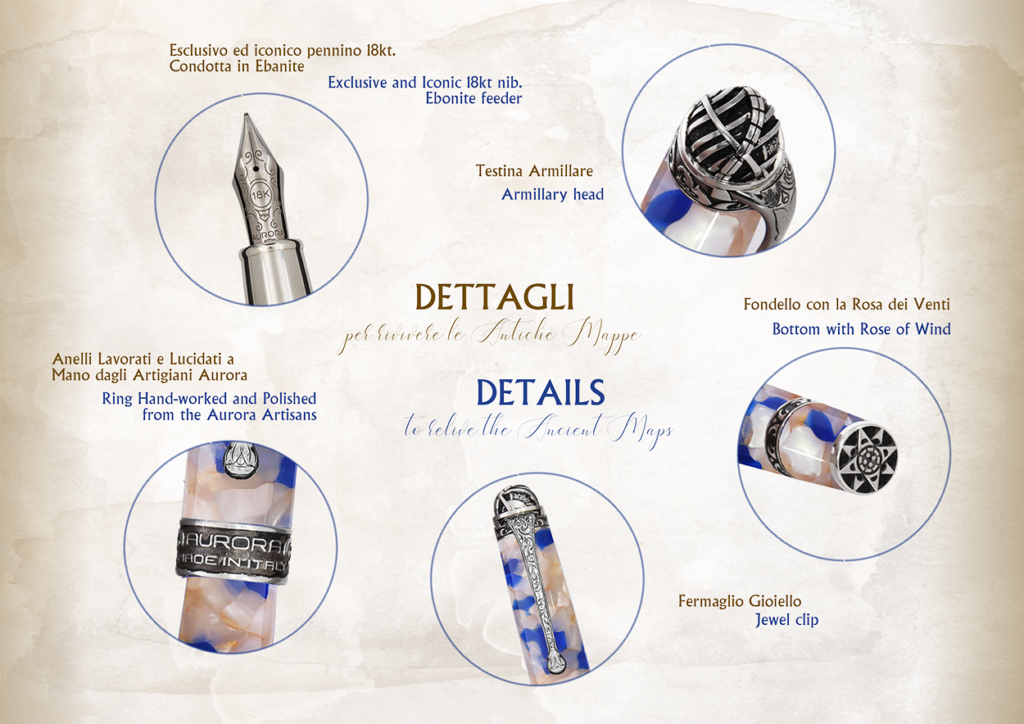 Esclusivo ed iconico pennino 18kt.
Condotta in Ebanite

Exclusive and Iconic 18kt nib.
Ebonite feeder

18K

AURORA

Testina Armillare

Armillary head

DETTAGLI

per rivivere le Antiche Mappe

DETAILS

to relive the Ancient Maps

Fondello con la Rosa dei Venti

Bottom with Rose of Wind

Anelli Lavorati e Lucidati a Mano dagli Artigiani Aurora

Ring Hand-worked and Polished from the Aurora Artisans

AURORA
MADE IN ITALY

Fermaglio Gioiello
Jewel clip